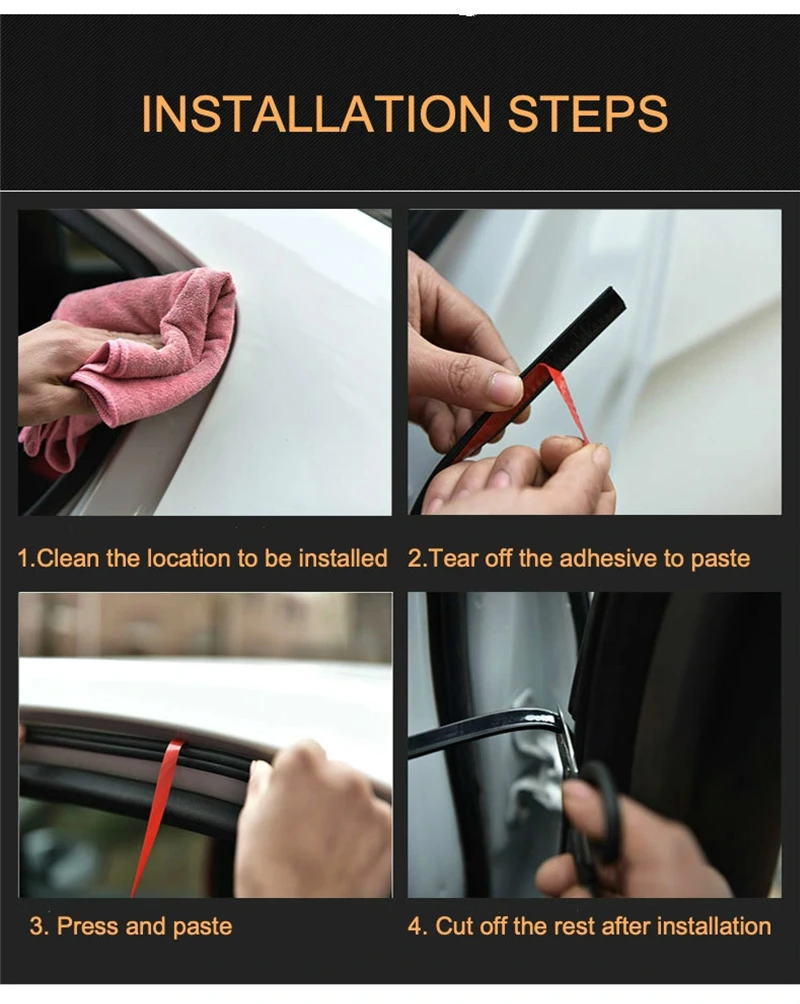 INSTALLATION STEPS

1.Clean the location to be installed

2.Tear off the adhesive to paste

3. Press and paste

4. Cut off the rest after installation